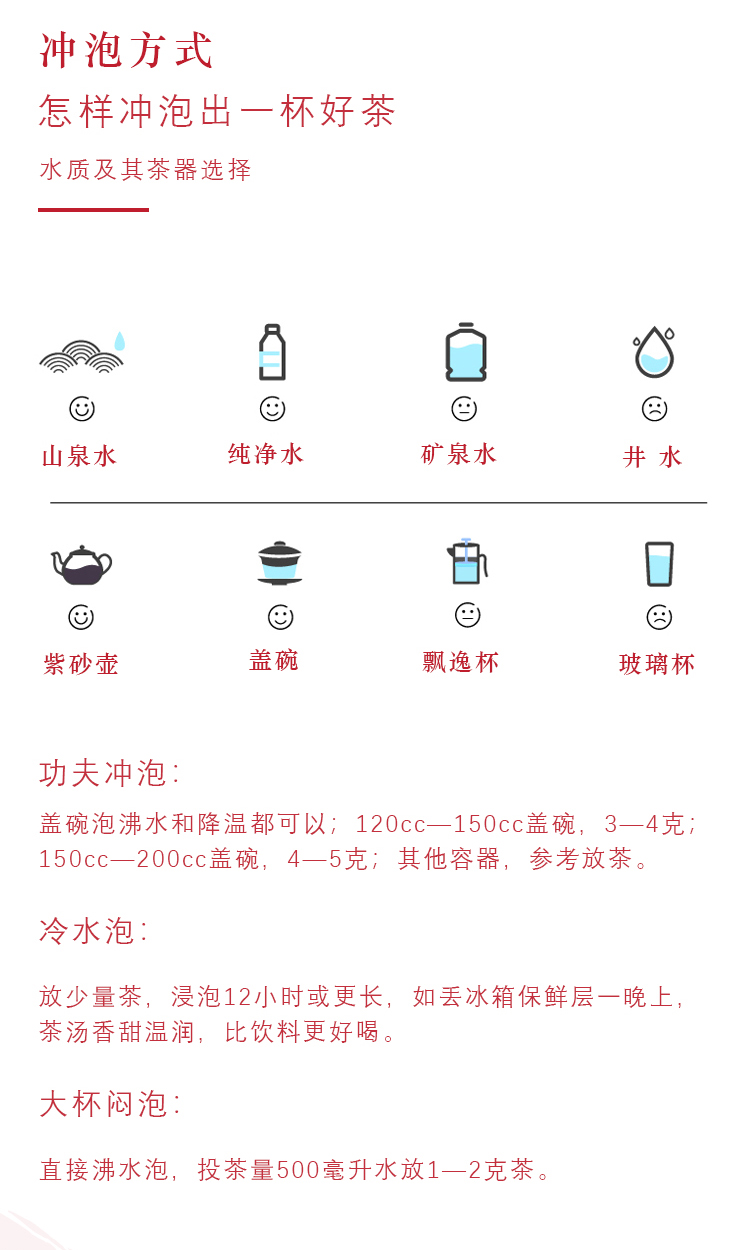 冲泡方式

怎样冲泡出一杯好茶

水质及其茶器选择

山泉水

纯净水

矿泉水

井 水

紫砂壶

盖碗

飘逸杯

玻璃杯

功夫冲泡:

盖碗泡沸水和降温都可以;120cc—150cc盖碗,3—4克;150cc—200cc盖碗,4—5克;其他容器,参考放茶。

冷水泡:

放少量茶,浸泡12小时或更长,如丢冰箱保鲜层一晚上,茶汤香甜温润,比饮料更好喝。

大杯闷泡:

直接沸水泡,投茶量500毫升水放1—2克茶。