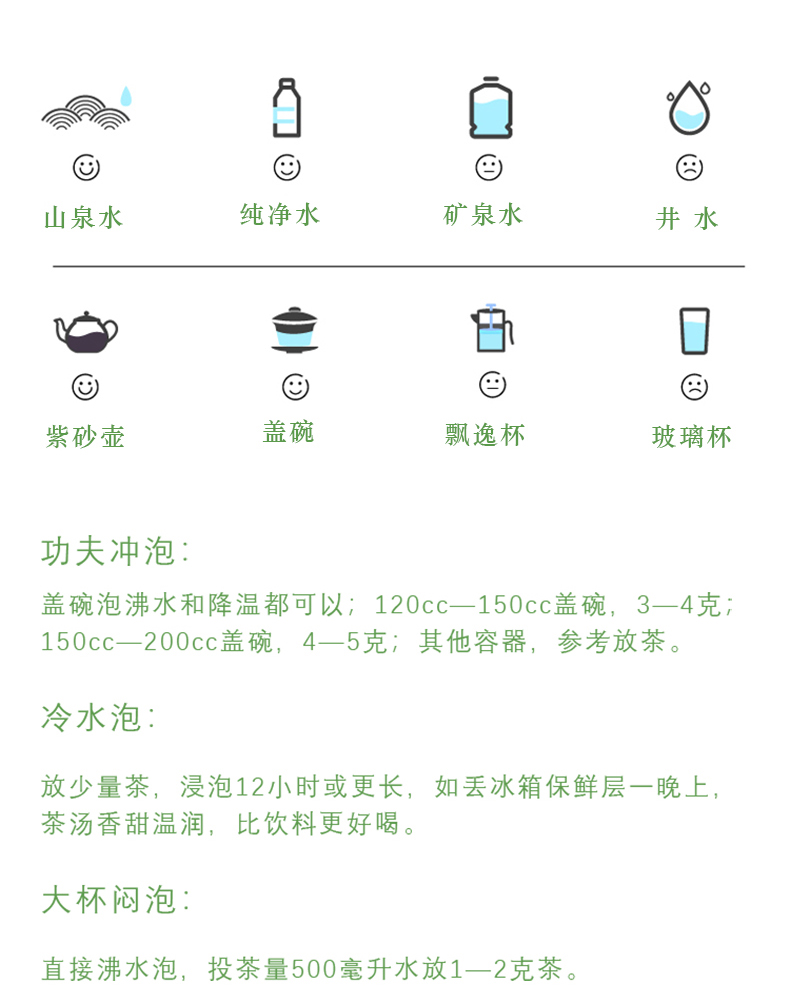 山泉水

纯净水

矿泉水

井 水

紫砂壶

盖碗

飘逸杯

玻璃杯

功夫冲泡:

盖碗泡沸水和降温都可以;120cc—150cc盖碗,3—4克;150cc—200cc盖碗,4—5克;其他容器,参考放茶。

冷水泡:

放少量茶,浸泡12小时或更长,如丢冰箱保鲜层一晚上,茶汤香甜温润,比饮料更好喝。

大杯闷泡:

直接沸水泡,投茶量500毫升水放1—2克茶。