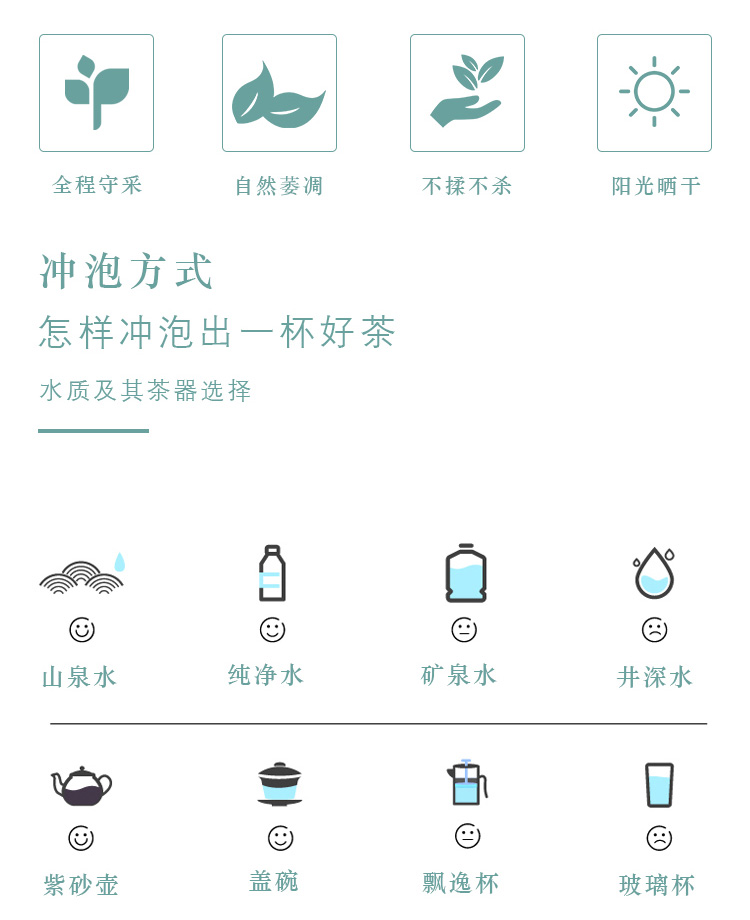 全程守采 自然萎凋 不揉不杀 阳光晒干

冲泡方式

怎样冲泡出一杯好茶

水质及其茶器选择

山泉水 纯净水 矿泉水 井深水

紫砂壶 盖碗 飘逸杯 玻璃杯